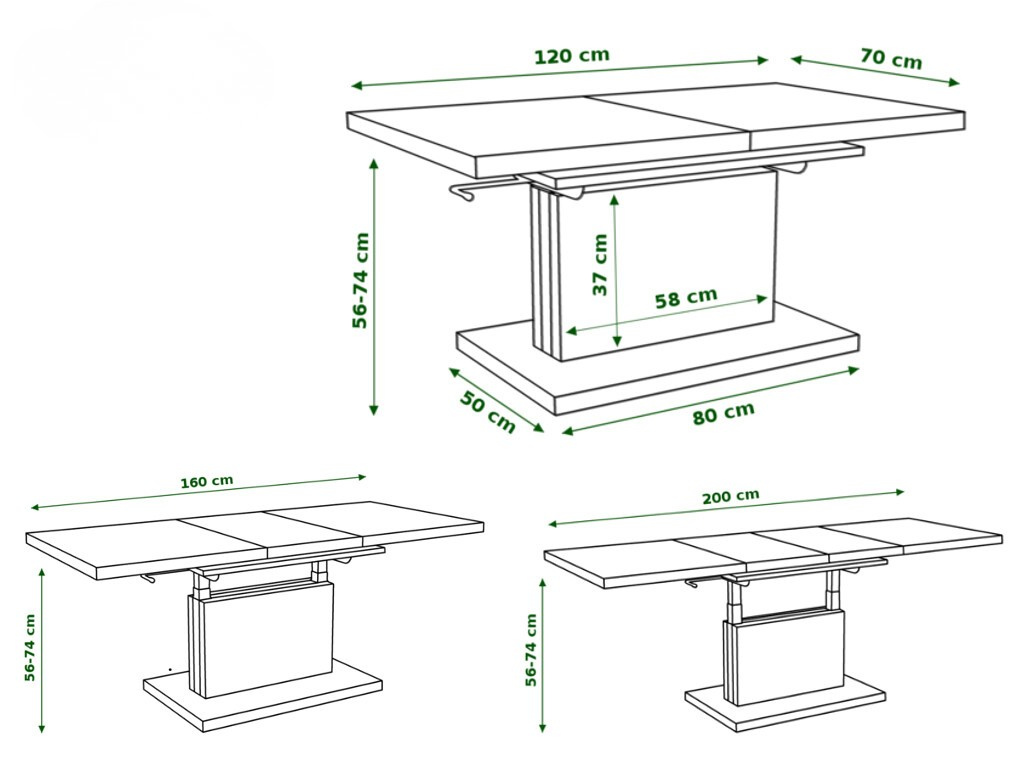 120 cm
70 cm
56-74 cm
37 cm
58 cm
50 cm
80 cm
160 cm
56-74 cm
200 cm
56-74 cm